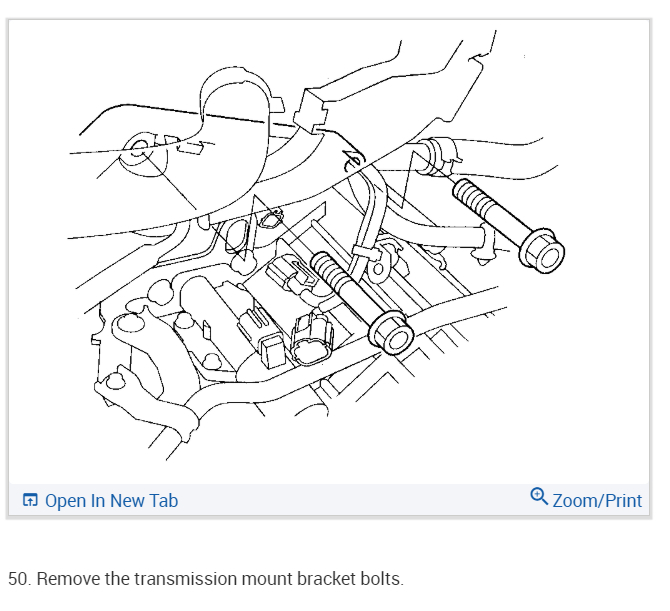 Open In New Tab

Zoom/Print

50. Remove the transmission mount bracket bolts.