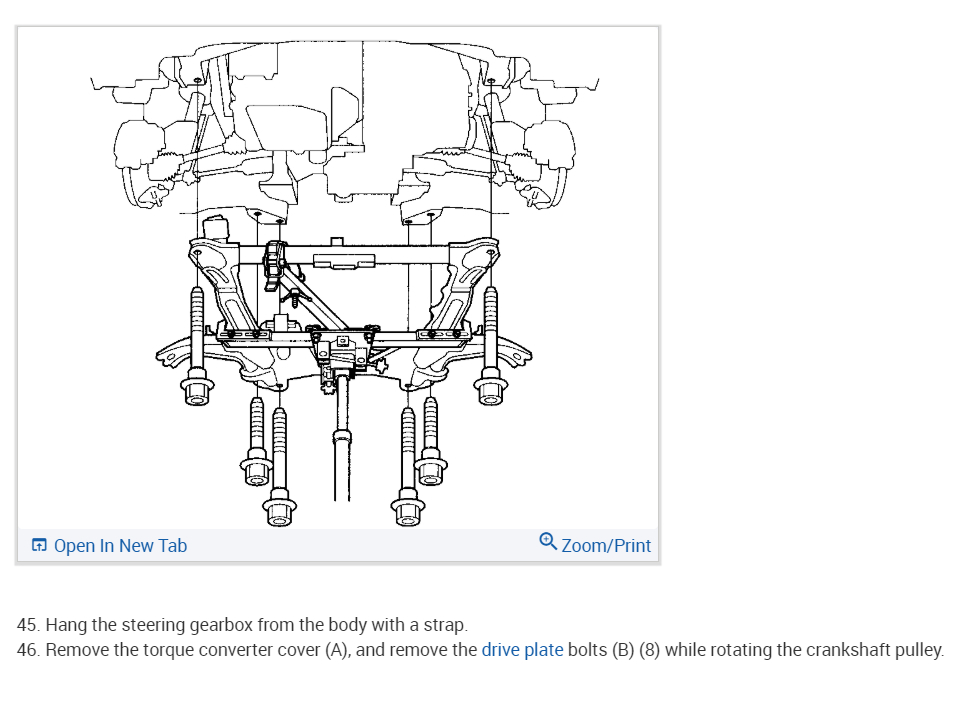 Open In New Tab

Zoom/Print

45. Hang the steering gearbox from the body with a strap.
46. Remove the torque converter cover (A), and remove the drive plate bolts (B) (8) while rotating the crankshaft pulley.