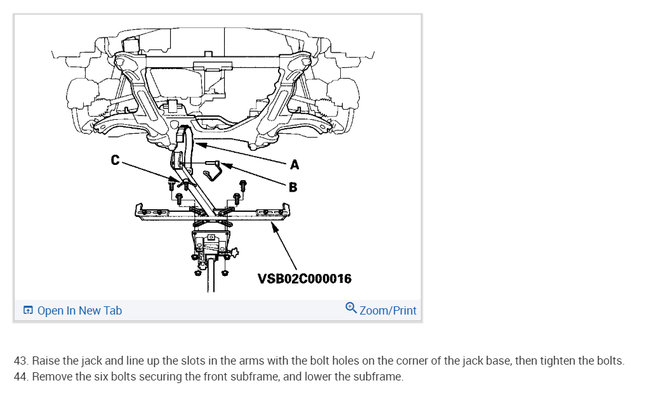 C

A

B

VSB02C000016

Open In New Tab

Zoom/Print

43. Raise the jack and line up the slots in the arms with the bolt holes on the corner of the jack base, then tighten the bolts.
44. Remove the six bolts securing the front subframe, and lower the subframe.