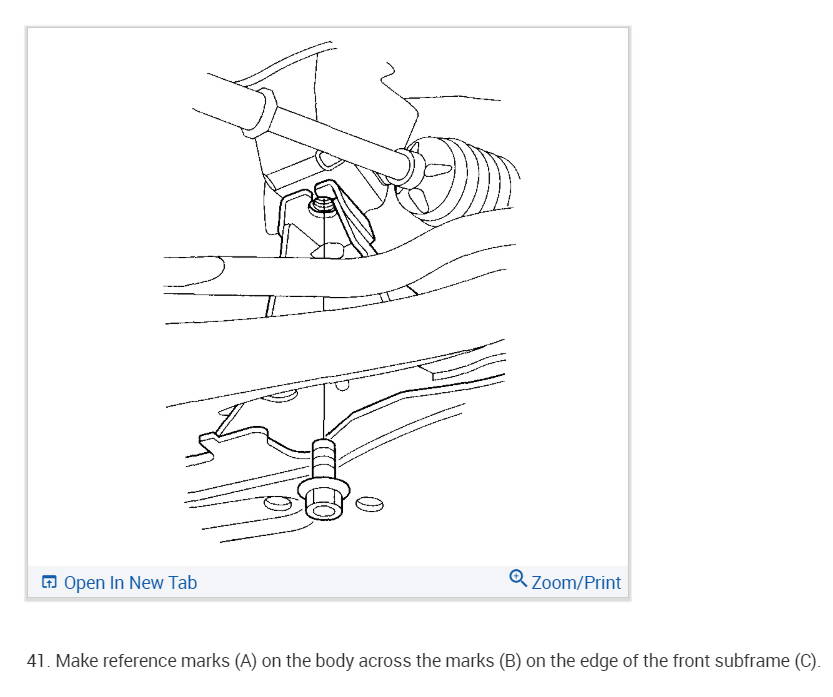 Open In New Tab

Zoom/Print

41. Make reference marks (A) on the body across the marks (B) on the edge of the front subframe (C).