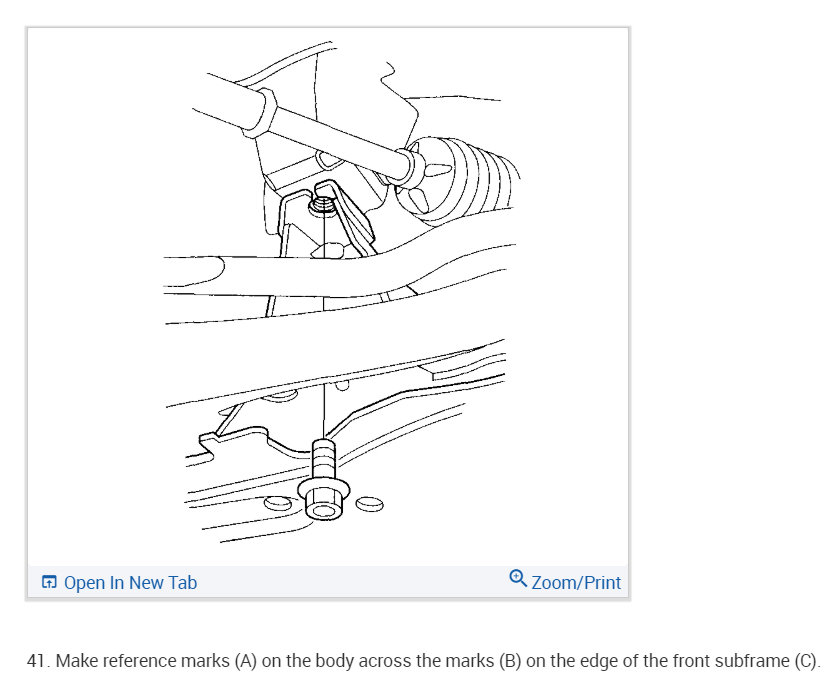 Open In New Tab

Zoom/Print

41. Make reference marks (A) on the body across the marks (B) on the edge of the front subframe (C).