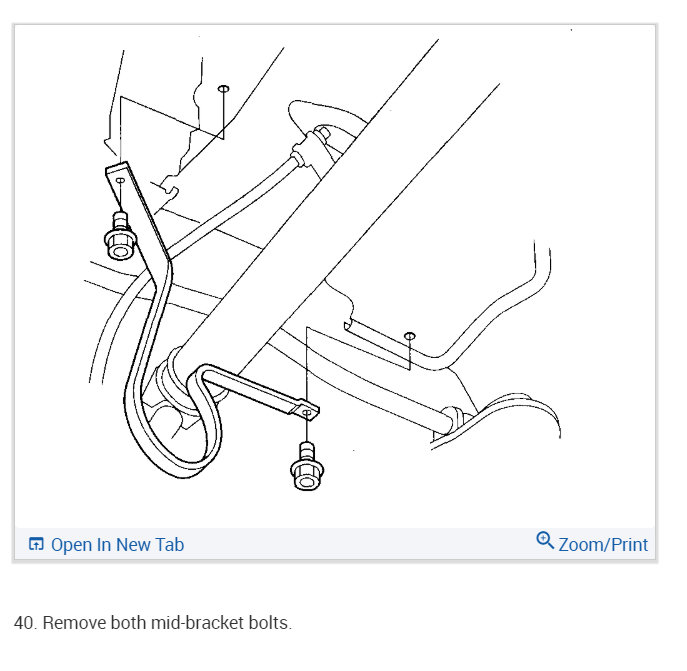 Open In New Tab

Zoom/Print

40. Remove both mid-bracket bolts.