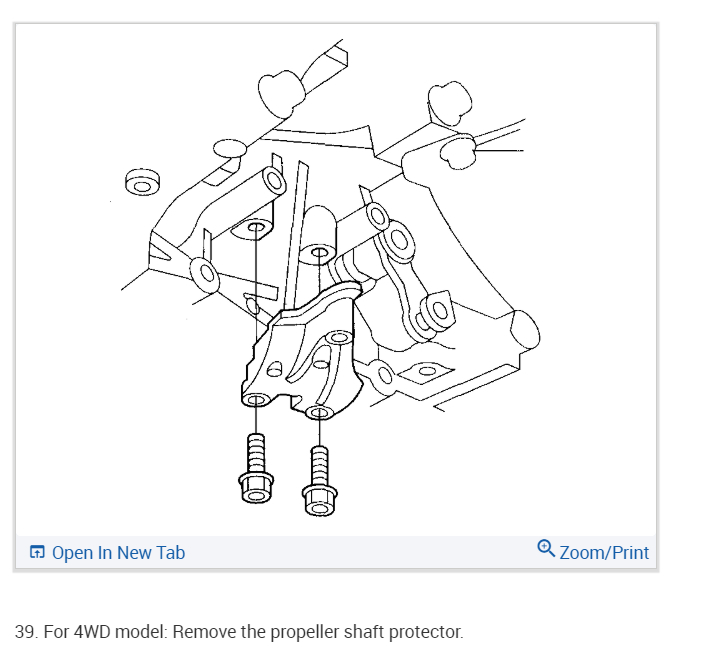 Open In New Tab

Zoom/Print

39. For 4WD model: Remove the propeller shaft protector.