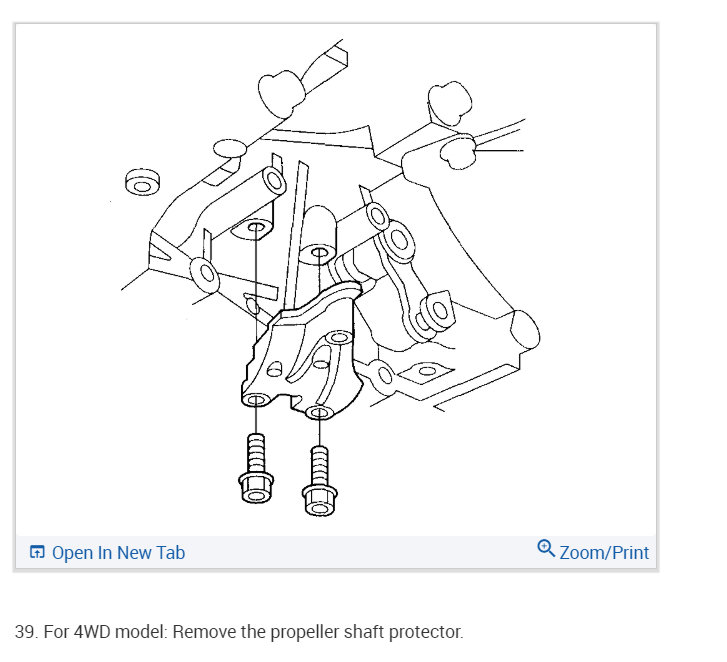 Open In New Tab

Zoom/Print

39. For 4WD model: Remove the propeller shaft protector.