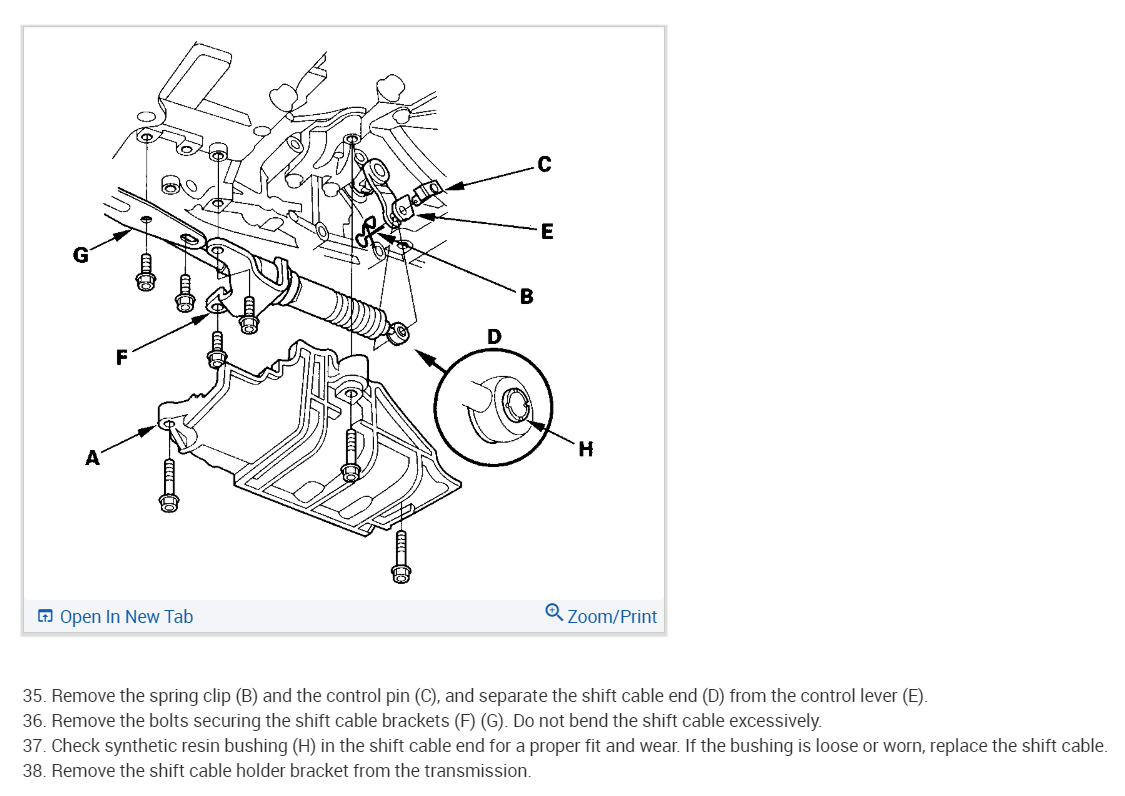 C
E
G
B
D
F
H
A

Open In New Tab
Zoom/Print

35. Remove the spring clip (B) and the control pin (C), and separate the shift cable end (D) from the control lever (E).
36. Remove the bolts securing the shift cable brackets (F) (G). Do not bend the shift cable excessively.
37. Check synthetic resin bushing (H) in the shift cable end for a proper fit and wear. If the bushing is loose or worn, replace the shift cable.
38. Remove the shift cable holder bracket from the transmission.