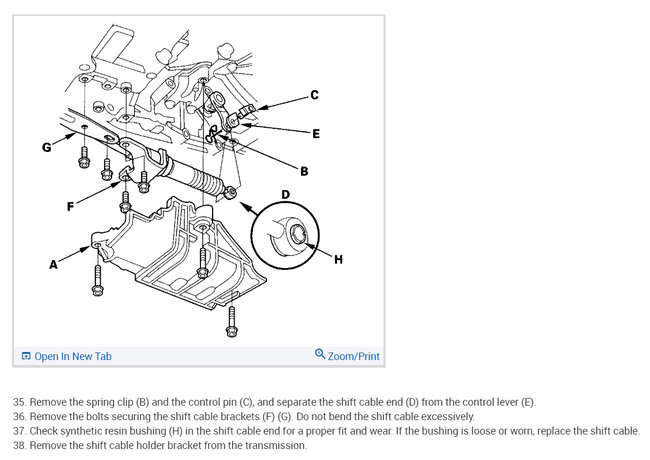 C

E

G

B

D

F

H

A

Open In New Tab

Zoom/Print

35. Remove the spring clip (B) and the control pin (C), and separate the shift cable end (D) from the control lever (E).
36. Remove the bolts securing the shift cable brackets (F) (G). Do not bend the shift cable excessively.
37. Check synthetic resin bushing (H) in the shift cable end for a proper fit and wear. If the bushing is loose or worn, replace the shift cable.
38. Remove the shift cable holder bracket from the transmission.