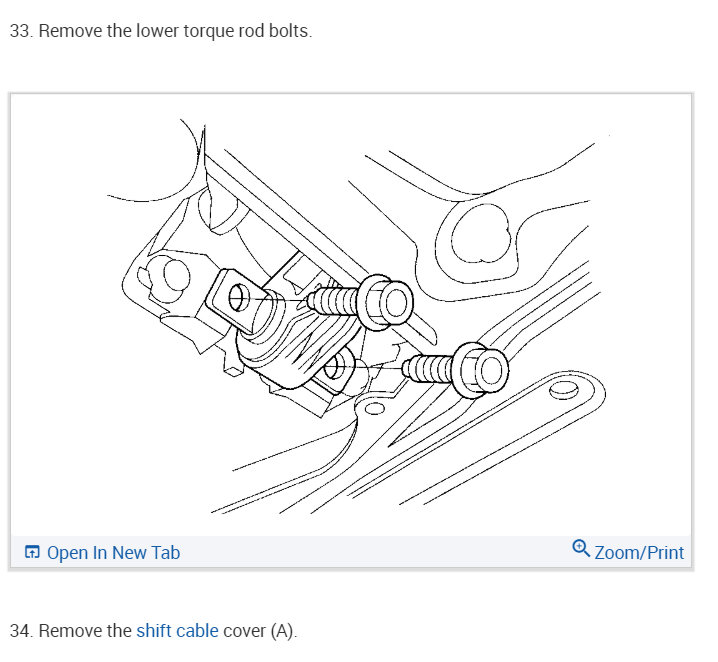 33. Remove the lower torque rod bolts.

Open In New Tab

Zoom/Print

34. Remove the shift cable cover (A).