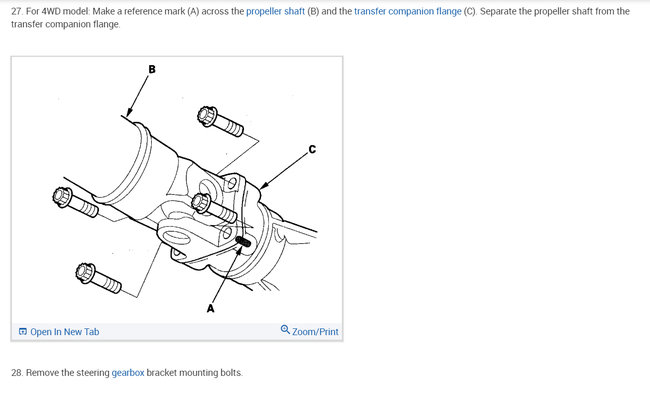 27. For 4WD model: Make a reference mark (A) across the propeller shaft (B) and the transfer companion flange (C). Separate the propeller shaft from the transfer companion flange.

B

C

A

Open In New Tab

Zoom/Print

28. Remove the steering gearbox bracket mounting bolts.