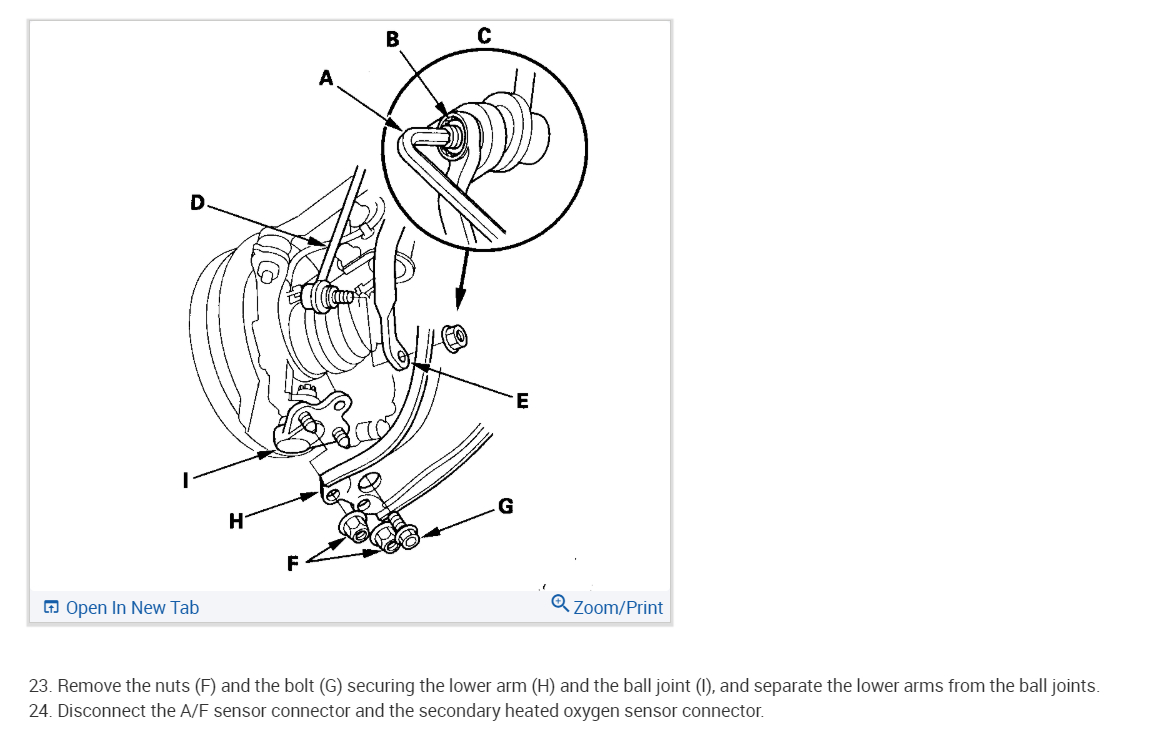 B
C
A
D
E
I
H
G
F

Open In New Tab
Zoom/Print

23. Remove the nuts (F) and the bolt (G) securing the lower arm (H) and the ball joint (I), and separate the lower arms from the ball joints.
24. Disconnect the A/F sensor connector and the secondary heated oxygen sensor connector.