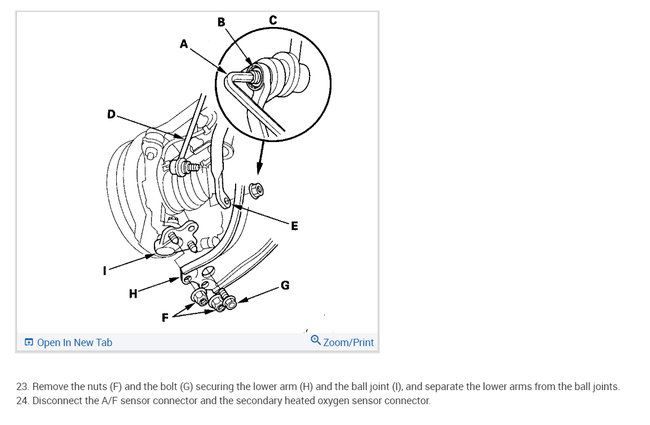 B
C
A
D
E
I
H
G
F

Open In New Tab
Zoom/Print

23. Remove the nuts (F) and the bolt (G) securing the lower arm (H) and the ball joint (I), and separate the lower arms from the ball joints.
24. Disconnect the A/F sensor connector and the secondary heated oxygen sensor connector.