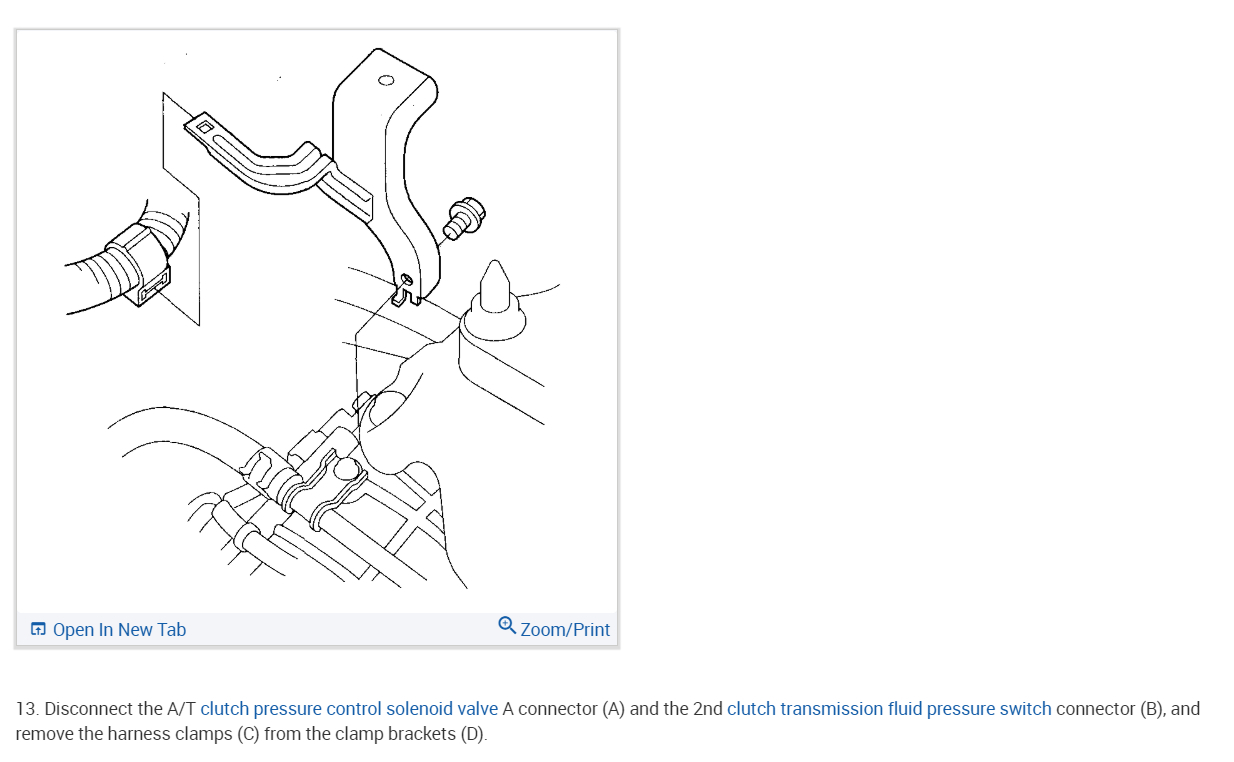 Open In New Tab

Zoom/Print

13. Disconnect the A/T clutch pressure control solenoid valve A connector (A) and the 2nd clutch transmission fluid pressure switch connector (B), and remove the harness clamps (C) from the clamp brackets (D).