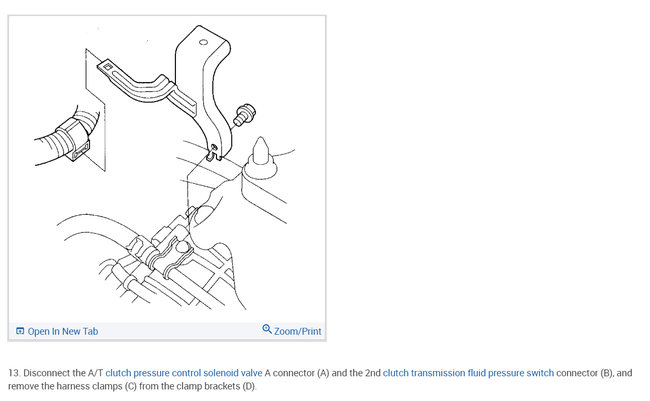 Open In New Tab

Zoom/Print

13. Disconnect the A/T clutch pressure control solenoid valve A connector (A) and the 2nd clutch transmission fluid pressure switch connector (B), and remove the harness clamps (C) from the clamp brackets (D).