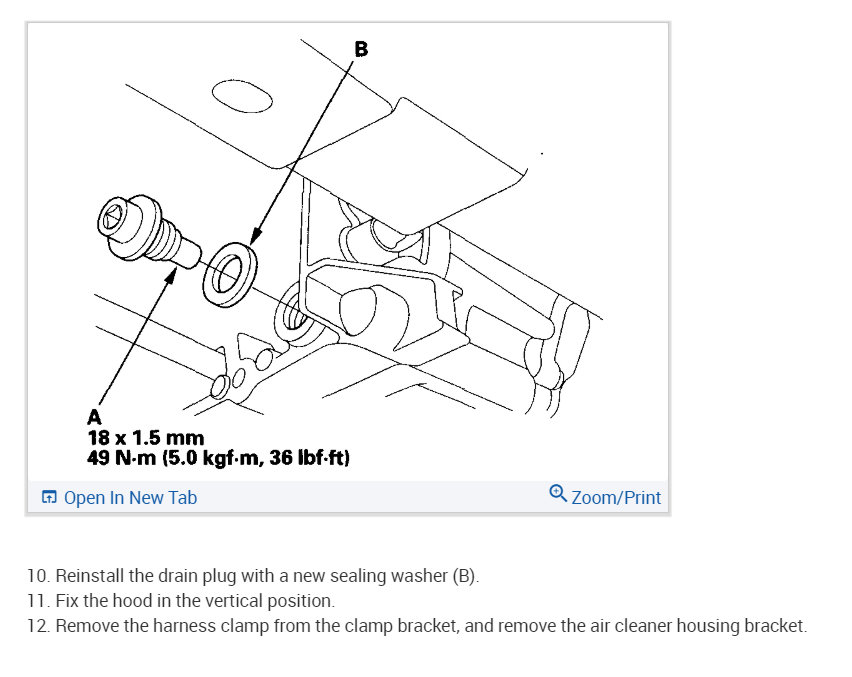 B

A
18 x 1.5 mm
49 N·m (5.0 kgf·m, 36 lbf·ft)

Open In New Tab
Zoom/Print

10. Reinstall the drain plug with a new sealing washer (B).
11. Fix the hood in the vertical position.
12. Remove the harness clamp from the clamp bracket, and remove the air cleaner housing bracket.