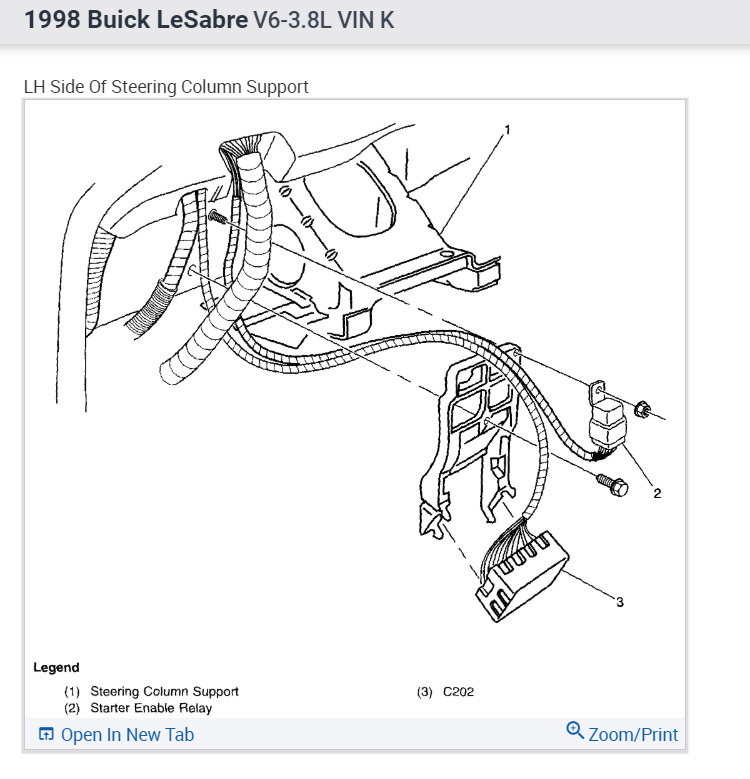 1998 Buick LeSabre V6-3.8L VIN K

LH Side Of Steering Column Support

1

2

3

Legend

(1) Steering Column Support

(2) Starter Enable Relay

(3) C202

Open In New Tab

Zoom/Print