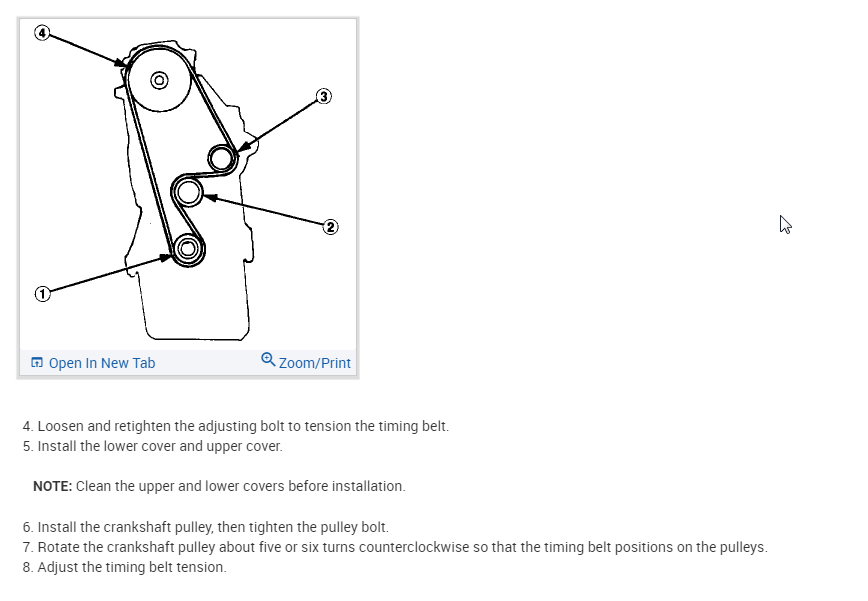 4

3

2

1

Open In New Tab

Zoom/Print

4. Loosen and retighten the adjusting bolt to tension the timing belt.
5. Install the lower cover and upper cover.

NOTE: Clean the upper and lower covers before installation.

6. Install the crankshaft pulley, then tighten the pulley bolt.
7. Rotate the crankshaft pulley about five or six turns counterclockwise so that the timing belt positions on the pulleys.
8. Adjust the timing belt tension.