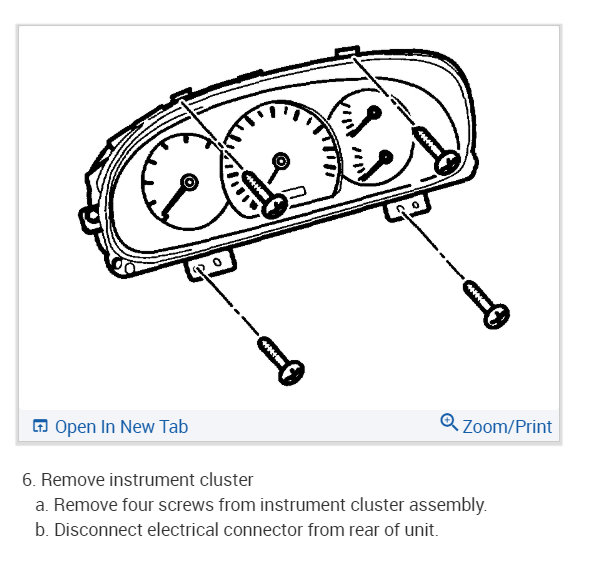 Open In New Tab

Zoom/Print

6. Remove instrument cluster

a. Remove four screws from instrument cluster assembly.

b. Disconnect electrical connector from rear of unit.