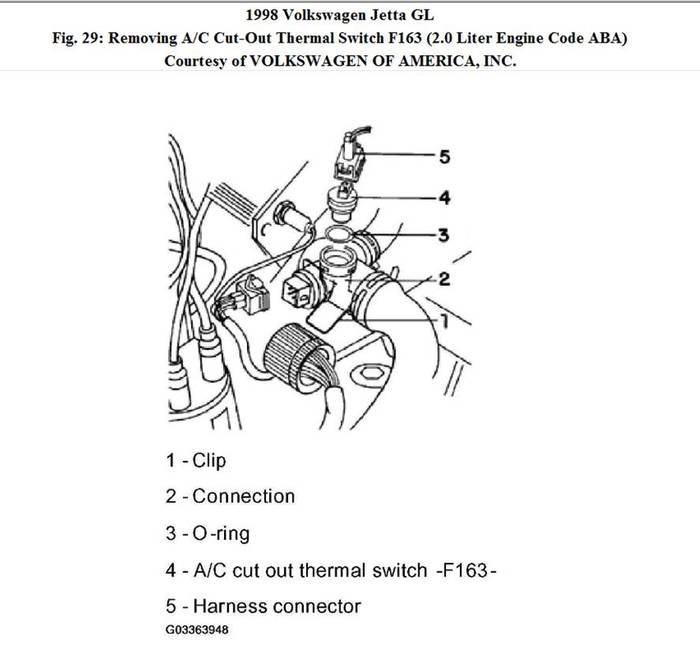 1998 Volkswagen Jetta GL
Fig. 29: Removing A/C Cut-Out Thermal Switch F163 (2.0 Liter Engine Code ABA)
Courtesy of VOLKSWAGEN OF AMERICA, INC.

5
4
3
2
1

1 - Clip
2 - Connection
3 - O-ring
4 - A/C cut out thermal switch -F163-
5 - Harness connector
G03363948