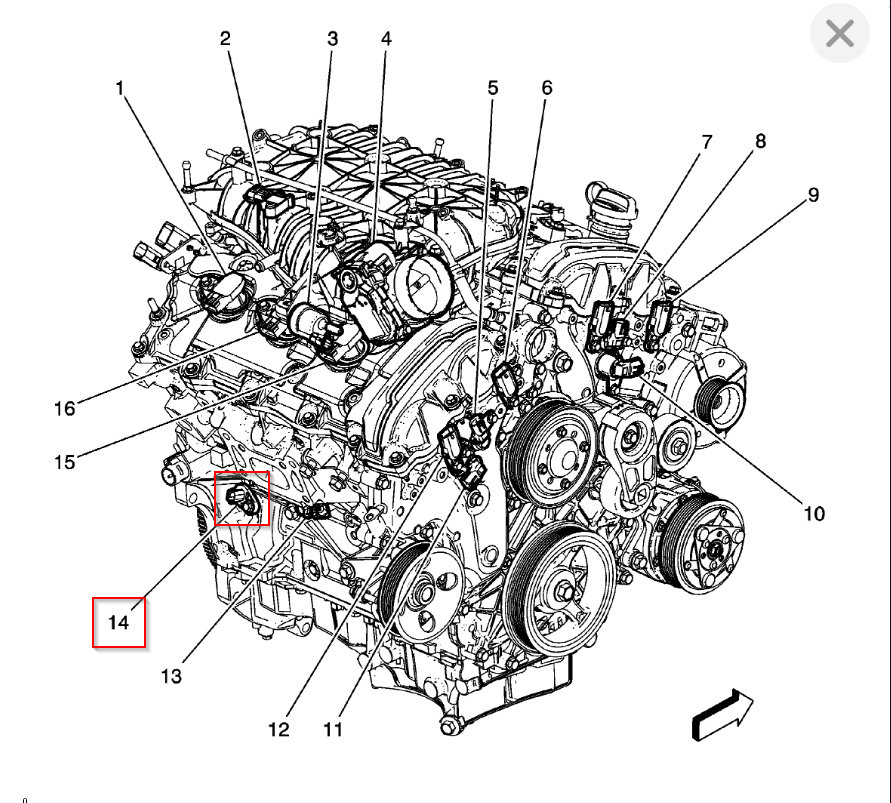 2
3
4
1
5
6
7
8
9
16
15
10
14
13
12
11