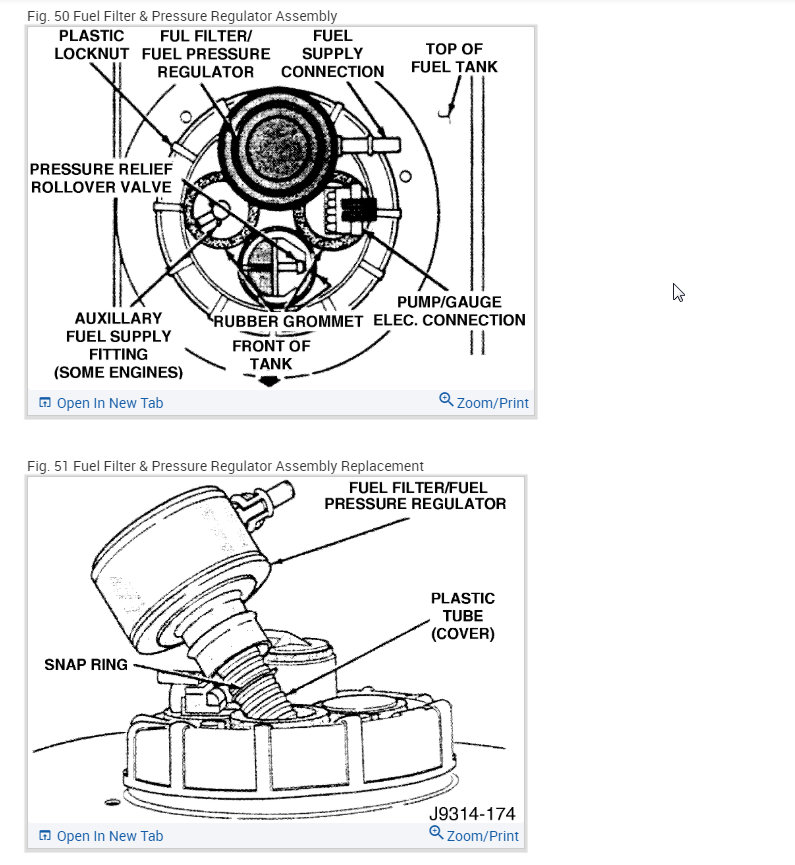 Fig. 50 Fuel Filter & Pressure Regulator Assembly

PLASTIC LOCKNUT

FUL FILTER/ FUEL PRESSURE REGULATOR

FUEL SUPPLY CONNECTION

TOP OF FUEL TANK

PRESSURE RELIEF ROLLOVER VALVE

AUXILLARY FUEL SUPPLY FITTING (SOME ENGINES)

RUBBER GROMMET

FRONT OF TANK

PUMP/GAUGE ELEC. CONNECTION

Open In New Tab

Zoom/Print

Fig. 51 Fuel Filter & Pressure Regulator Assembly Replacement

FUEL FILTER/FUEL PRESSURE REGULATOR

PLASTIC TUBE (COVER)

SNAP RING

J9314-174

Open In New Tab

Zoom/Print