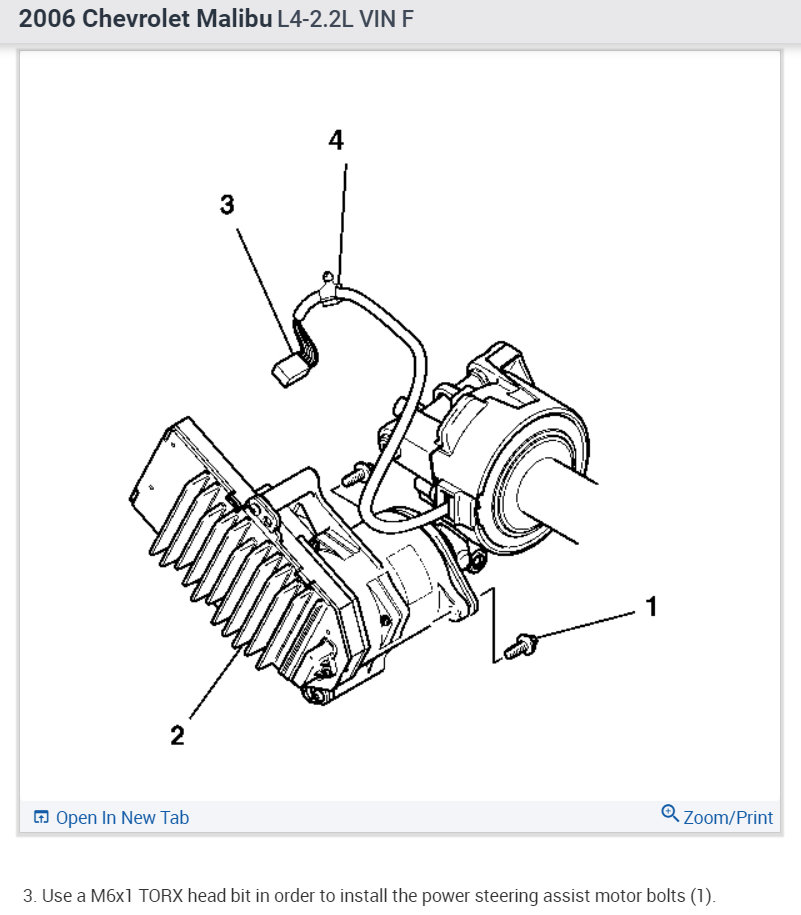 2006 Chevrolet Malibu L4-2.2L VIN F

4
3
1
2

Open In New Tab
Zoom/Print

3. Use a M6x1 TORX head bit in order to install the power steering assist motor bolts (1).