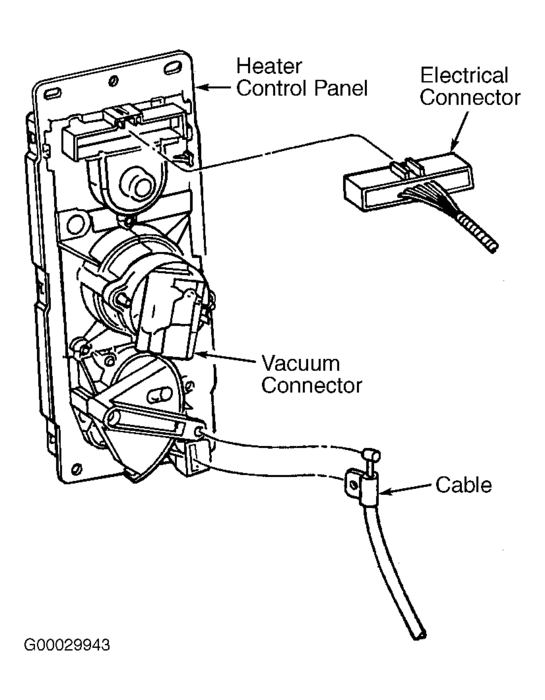 Heater Control Panel

Electrical Connector

Vacuum Connector

Cable

G00029943