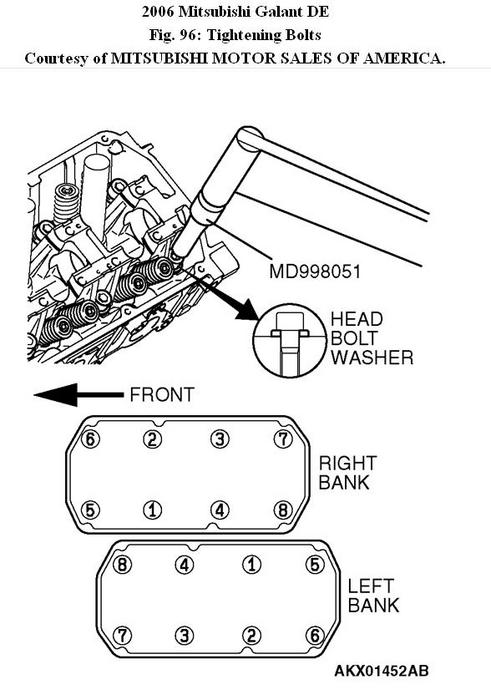 2006 Mitsubishi Galant DE
Fig. 96: Tightening Bolts
Courtesy of MITSUBISHI MOTOR SALES OF AMERICA.

MD998051

HEAD BOLT WASHER

FRONT

6 2 3 7

RIGHT BANK

5 1 4 8

8 4 1 5

LEFT BANK

7 3 2 6

AKX01452AB