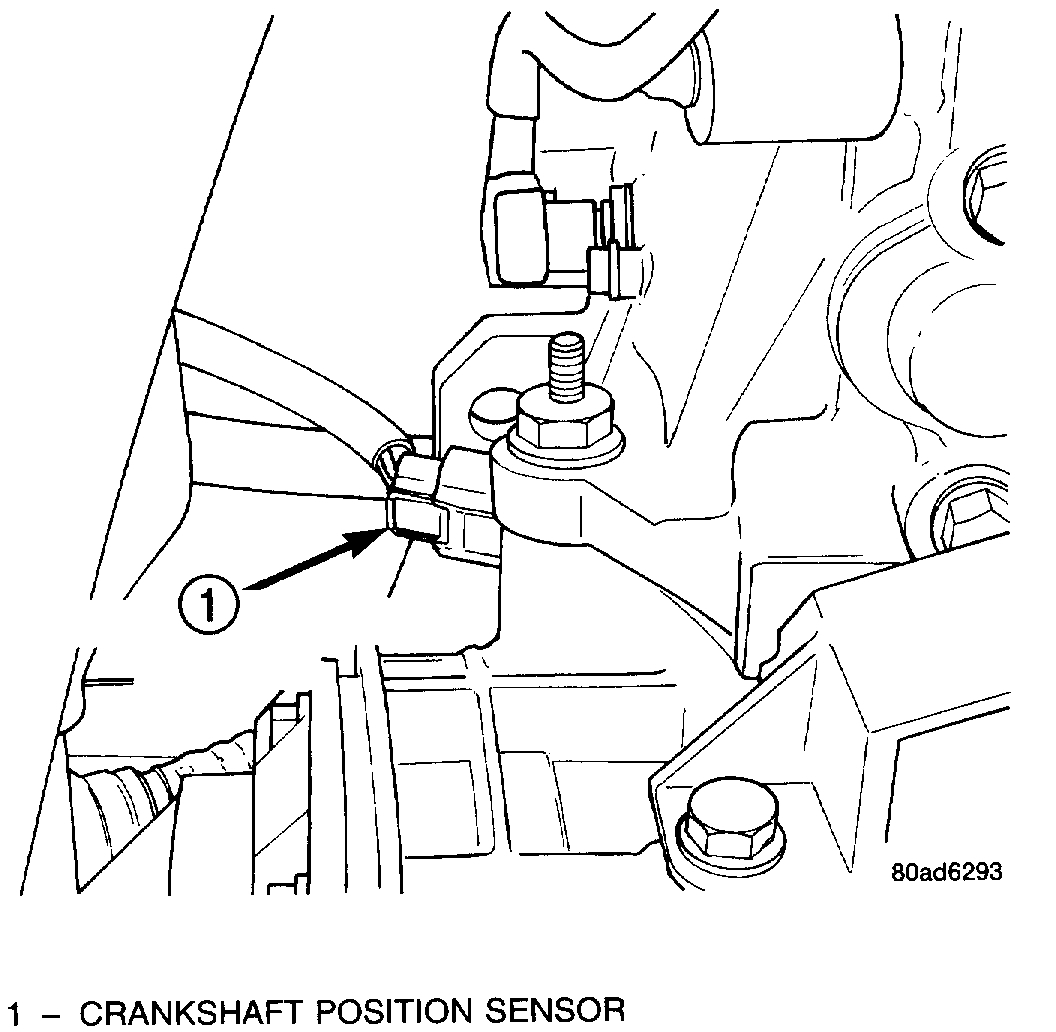 1

80ad6293

1 – CRANKSHAFT POSITION SENSOR