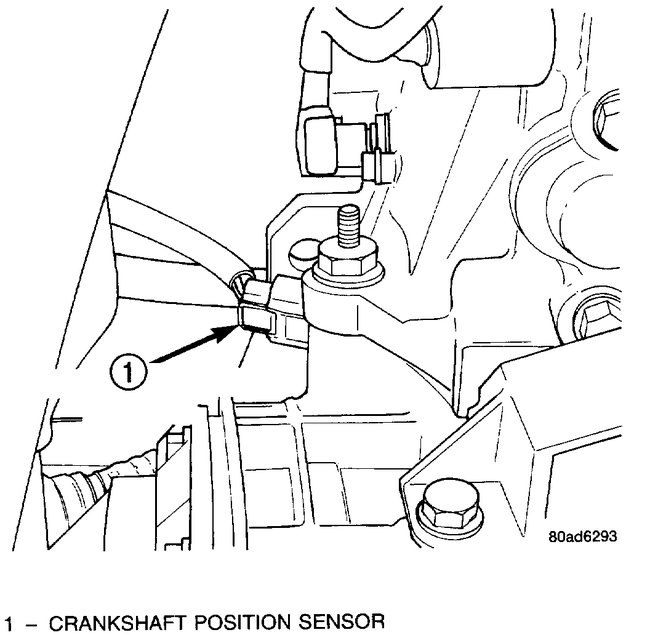 1

80ad6293

1 – CRANKSHAFT POSITION SENSOR