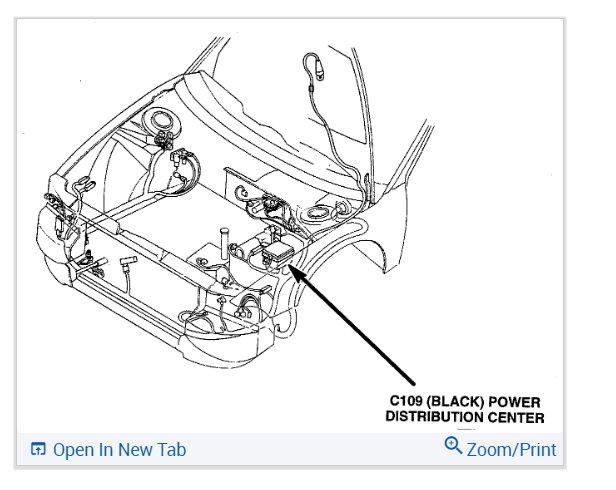 C109 (BLACK) POWER DISTRIBUTION CENTER

Open In New Tab

Zoom/Print