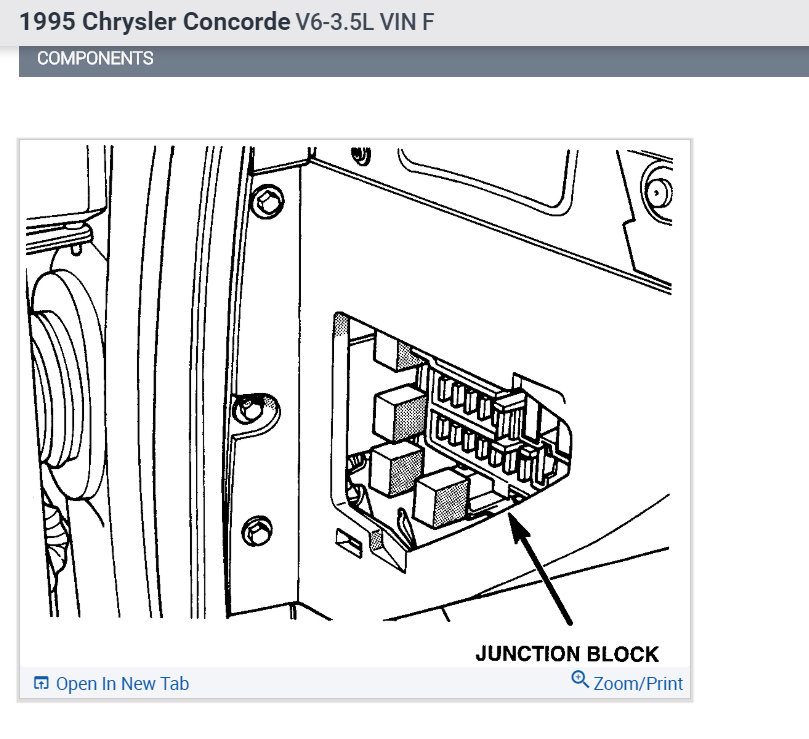 1995 Chrysler Concorde V6-3.5L VIN F

COMPONENTS

JUNCTION BLOCK

Open In New Tab

Zoom/Print