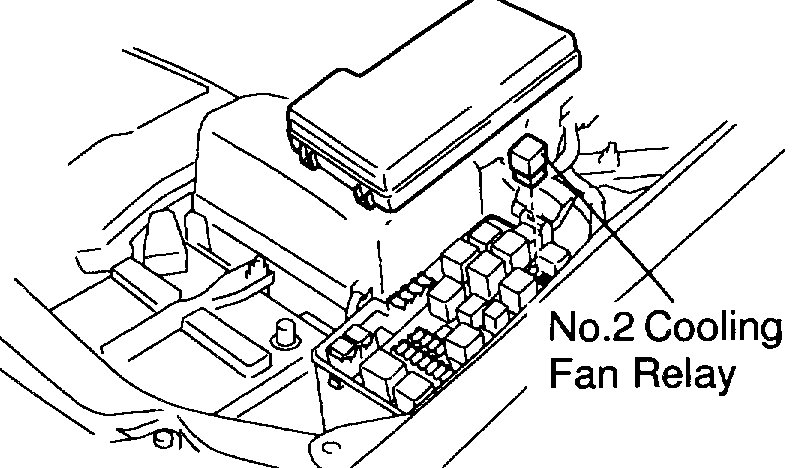 No.2 Cooling Fan Relay