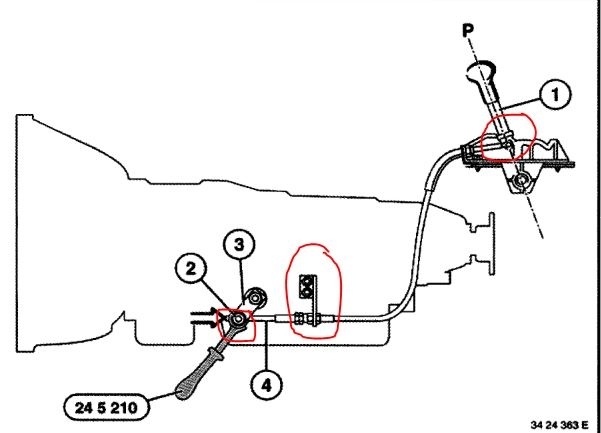 P

1

3

2

4

24 5 210

34 24 363 E