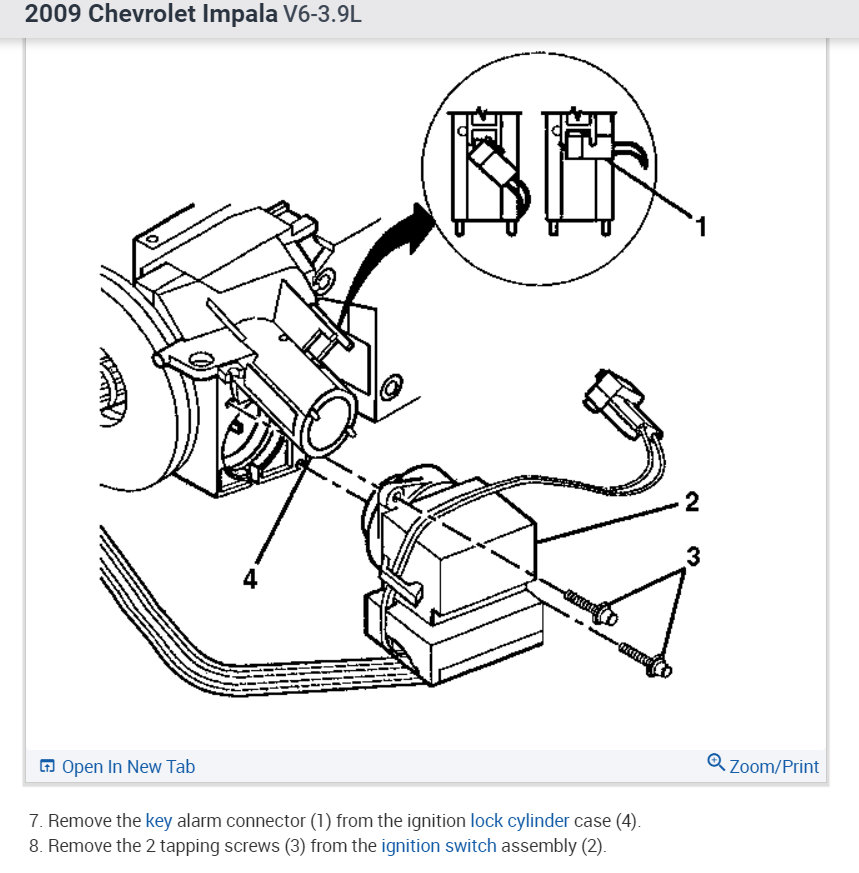 2009 Chevrolet Impala V6-3.9L

1

2

3

4

Open In New Tab

Zoom/Print

7. Remove the key alarm connector (1) from the ignition lock cylinder case (4).
8. Remove the 2 tapping screws (3) from the ignition switch assembly (2).