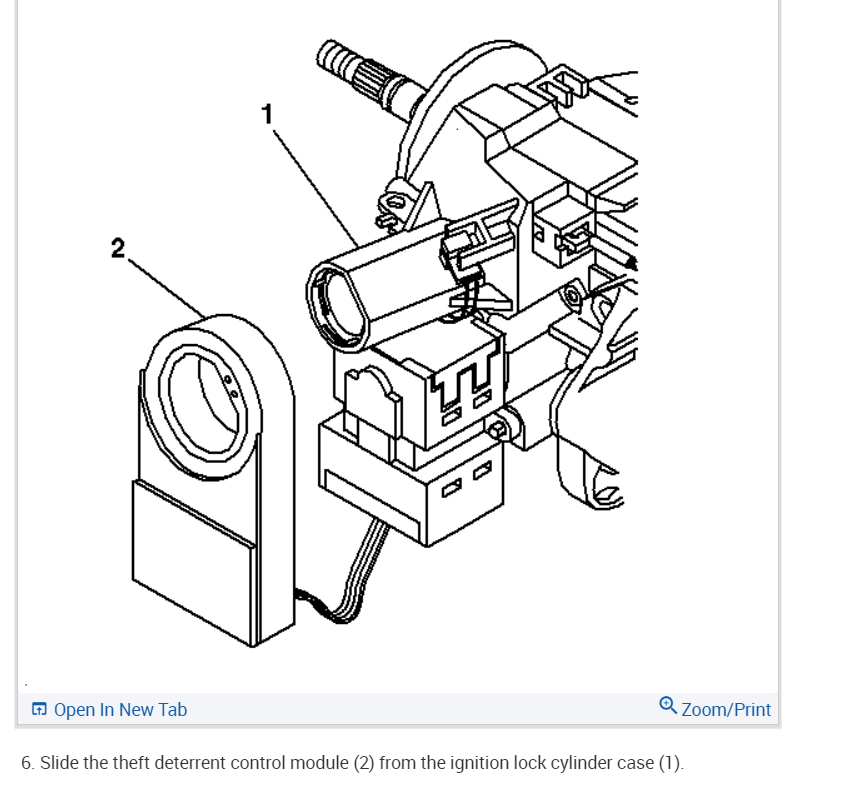 1

2

Open In New Tab

Zoom/Print

6. Slide the theft deterrent control module (2) from the ignition lock cylinder case (1).