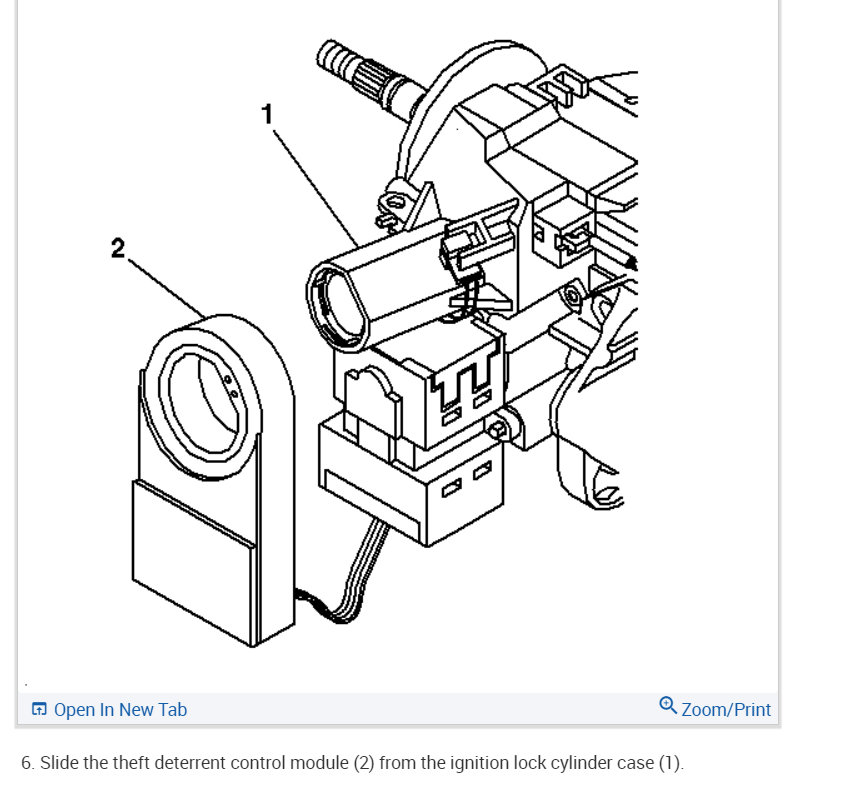 1

2

Open In New Tab

Zoom/Print

6. Slide the theft deterrent control module (2) from the ignition lock cylinder case (1).