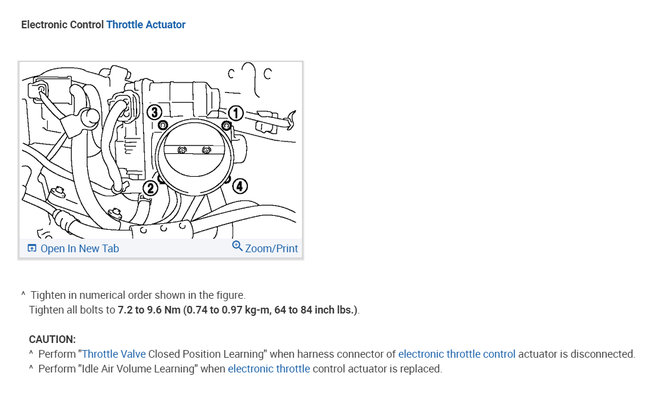 Electronic Control Throttle Actuator

3
1
2
4

Open In New Tab
Zoom/Print

^ Tighten in numerical order shown in the figure.
Tighten all bolts to 7.2 to 9.6 Nm (0.74 to 0.97 kg-m, 64 to 84 inch lbs.).

CAUTION:
^ Perform "Throttle Valve Closed Position Learning" when harness connector of electronic throttle control actuator is disconnected.
^ Perform "Idle Air Volume Learning" when electronic throttle control actuator is replaced.