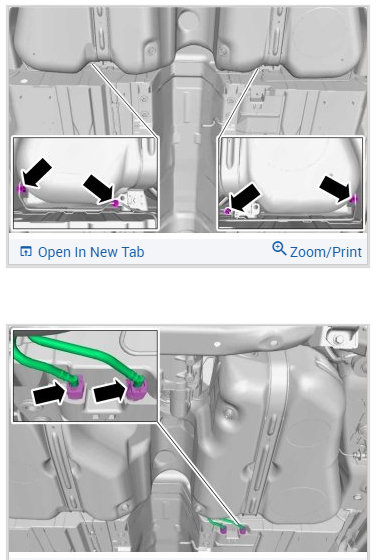 Open In New Tab

Zoom/Print