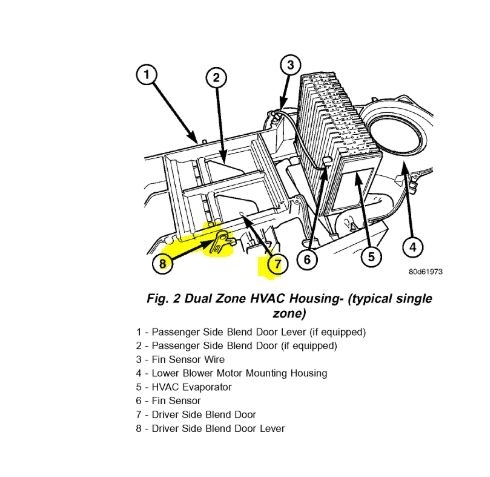 1
2
3
4
5
6
7
8
80d61973

Fig. 2 Dual Zone HVAC Housing- (typical single zone)

1 - Passenger Side Blend Door Lever (if equipped)
2 - Passenger Side Blend Door (if equipped)
3 - Fin Sensor Wire
4 - Lower Blower Motor Mounting Housing
5 - HVAC Evaporator
6 - Fin Sensor
7 - Driver Side Blend Door
8 - Driver Side Blend Door Lever