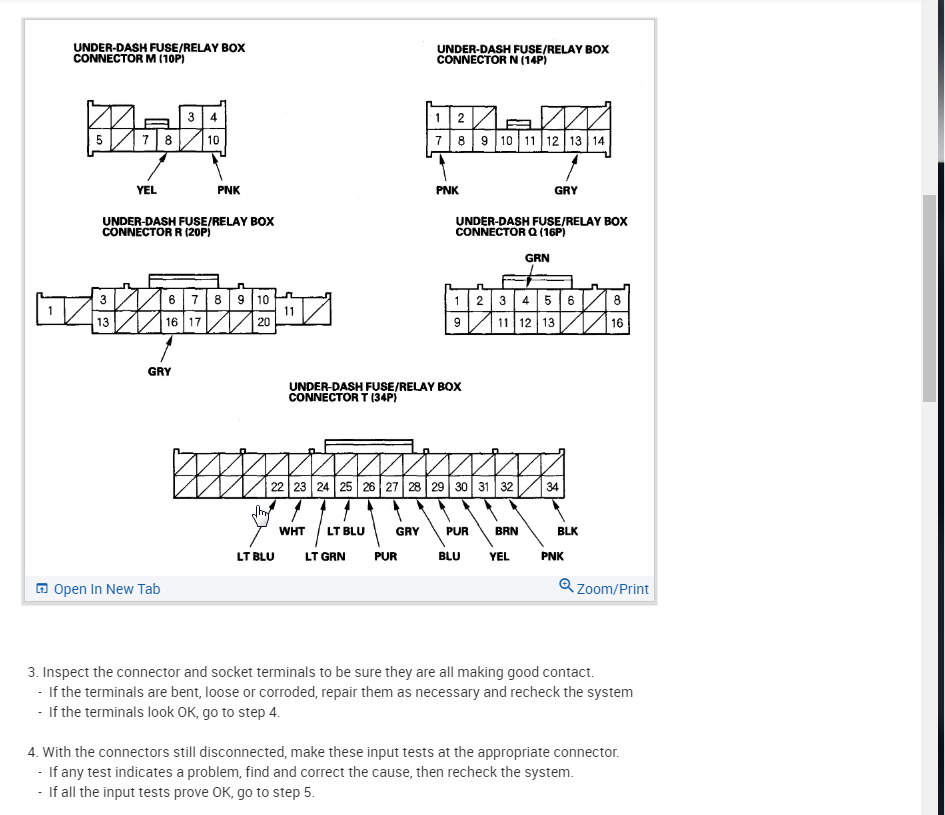 UNDER-DASH FUSE/RELAY BOX CONNECTOR M (10P)

3 4
5 7 8 10

YEL PNK

UNDER-DASH FUSE/RELAY BOX CONNECTOR N (14P)

1 2
7 8 9 10 11 12 13 14

PNK GRY

UNDER-DASH FUSE/RELAY BOX CONNECTOR R (20P)

1 3 6 7 8 9 10 11
13 16 17 20

GRY

UNDER-DASH FUSE/RELAY BOX CONNECTOR Q (16P)

GRN

1 2 3 4 5 6 8
9 11 12 13 16

UNDER-DASH FUSE/RELAY BOX CONNECTOR T (34P)

22 23 24 25 26 27 28 29 30 31 32 34

WHT LT BLU GRY PUR BRN BLK
LT BLU LT GRN PUR BLU YEL PNK

Open In New Tab Zoom/Print

3. Inspect the connector and socket terminals to be sure they are all making good contact.
- If the terminals are bent, loose or corroded, repair them as necessary and recheck the system
- If the terminals look OK, go to step 4.

4. With the connectors still disconnected, make these input tests at the appropriate connector.
- If any test indicates a problem, find and correct the cause, then recheck the system.
- If all the input tests prove OK, go to step 5.