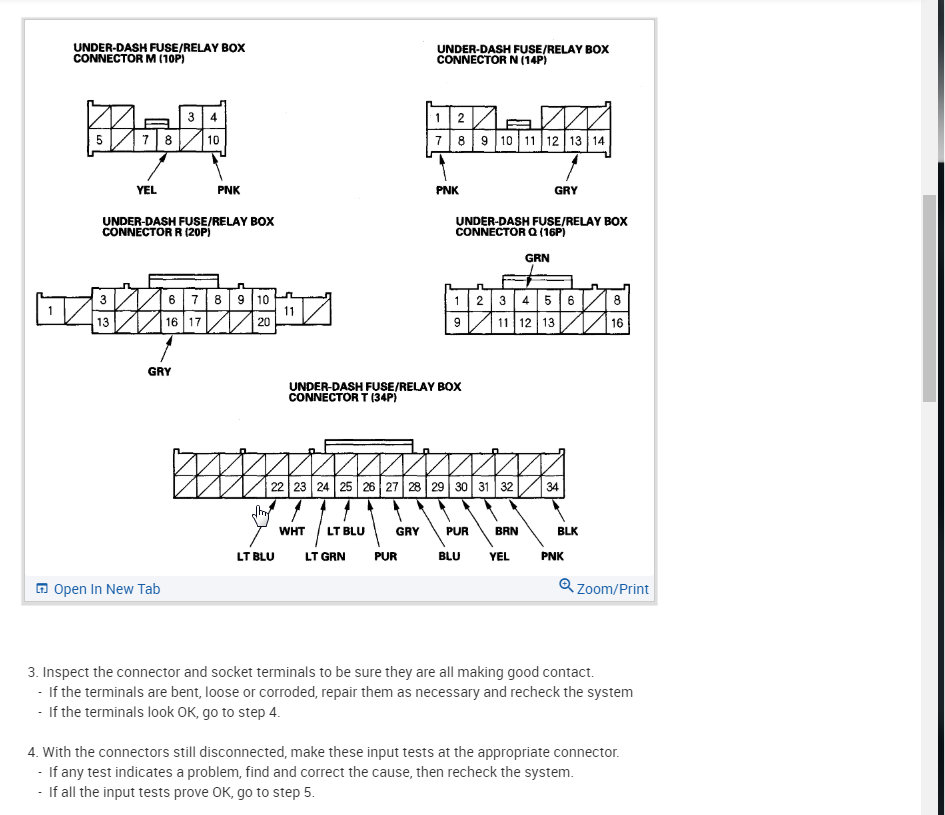 UNDER-DASH FUSE/RELAY BOX CONNECTOR M (10P)

3 4
5 7 8 10

YEL PNK

UNDER-DASH FUSE/RELAY BOX CONNECTOR N (14P)

1 2
7 8 9 10 11 12 13 14

PNK GRY

UNDER-DASH FUSE/RELAY BOX CONNECTOR R (20P)

1 3 6 7 8 9 10 11
13 16 17 20

GRY

UNDER-DASH FUSE/RELAY BOX CONNECTOR Q (16P)

GRN

1 2 3 4 5 6 8
9 11 12 13 16

UNDER-DASH FUSE/RELAY BOX CONNECTOR T (34P)

22 23 24 25 26 27 28 29 30 31 32 34

WHT LT BLU GRY PUR BRN BLK
LT BLU LT GRN PUR BLU YEL PNK

Open In New Tab
Zoom/Print

3. Inspect the connector and socket terminals to be sure they are all making good contact.
- If the terminals are bent, loose or corroded, repair them as necessary and recheck the system
- If the terminals look OK, go to step 4.

4. With the connectors still disconnected, make these input tests at the appropriate connector.
- If any test indicates a problem, find and correct the cause, then recheck the system.
- If all the input tests prove OK, go to step 5.