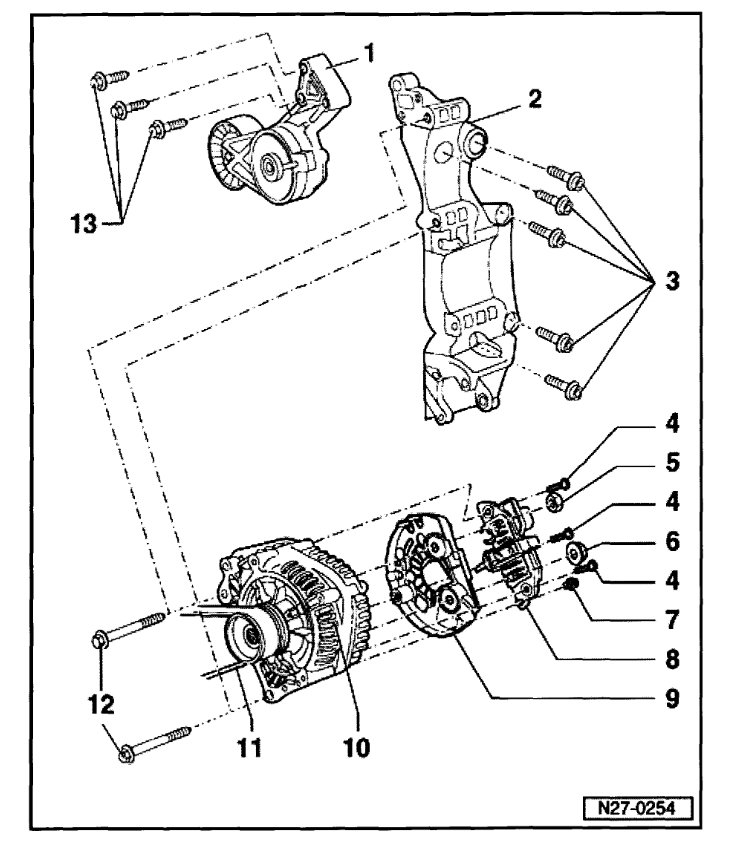 1
2
13
3
4
5
4
6
4
7
8
9
12
11
10
N27-0254