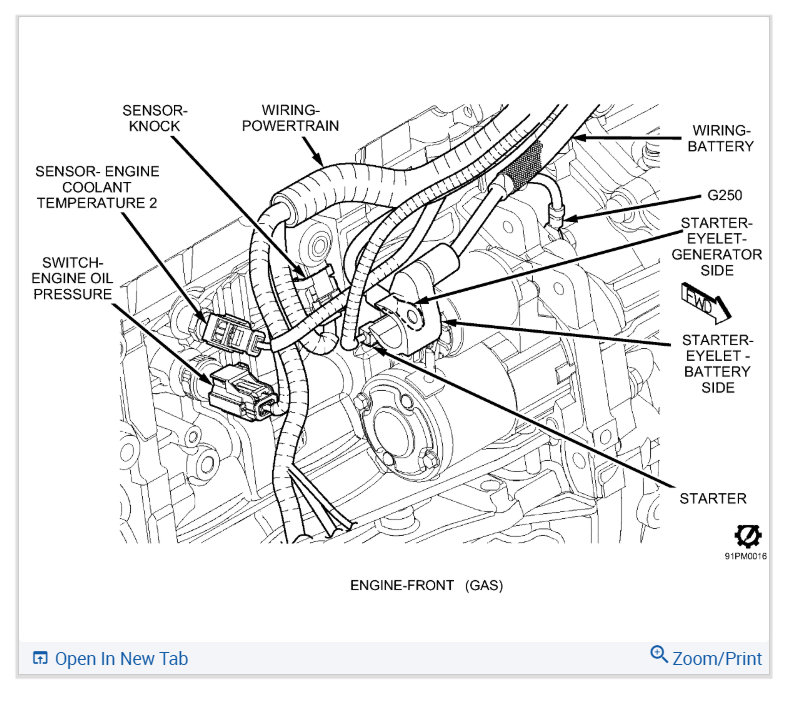 SENSOR-KNOCK

WIRING-POWERTRAIN

WIRING-BATTERY

SENSOR- ENGINE COOLANT TEMPERATURE 2

G250

STARTER-EYELET-GENERATOR SIDE

SWITCH-ENGINE OIL PRESSURE

FWD

STARTER-EYELET - BATTERY SIDE

STARTER

91PM0016

ENGINE-FRONT (GAS)

Open In New Tab

Zoom/Print