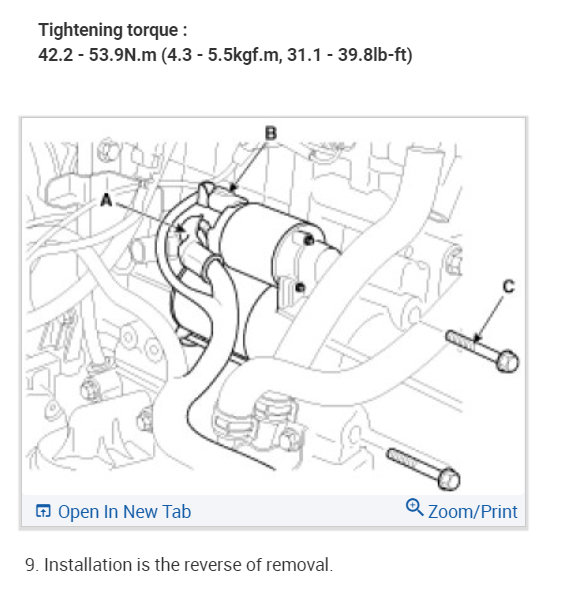 Tightening torque :
42.2 - 53.9N.m (4.3 - 5.5kgf.m, 31.1 - 39.8lb-ft)

B

A

C

Open In New Tab

Zoom/Print

9. Installation is the reverse of removal.