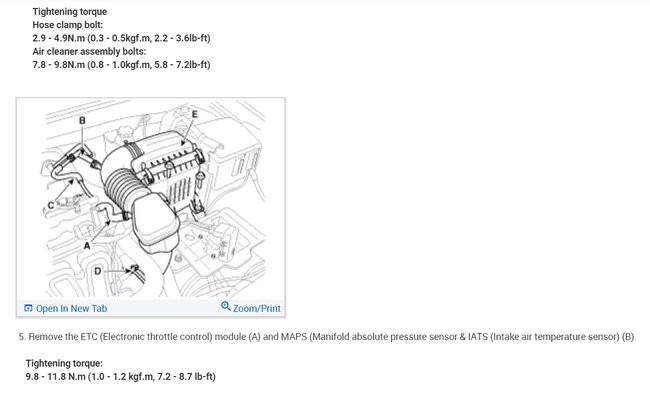 Tightening torque
Hose clamp bolt:
2.9 - 4.9N.m (0.3 - 0.5kgf.m, 2.2 - 3.6lb-ft)
Air cleaner assembly bolts:
7.8 - 9.8N.m (0.8 - 1.0kgf.m, 5.8 - 7.2lb-ft)

B
E
C
A
D

Open In New Tab
Zoom/Print

5. Remove the ETC (Electronic throttle control) module (A) and MAPS (Manifold absolute pressure sensor & IATS (Intake air temperature sensor) (B).

Tightening torque:
9.8 - 11.8 N.m (1.0 - 1.2 kgf.m, 7.2 - 8.7 lb-ft)