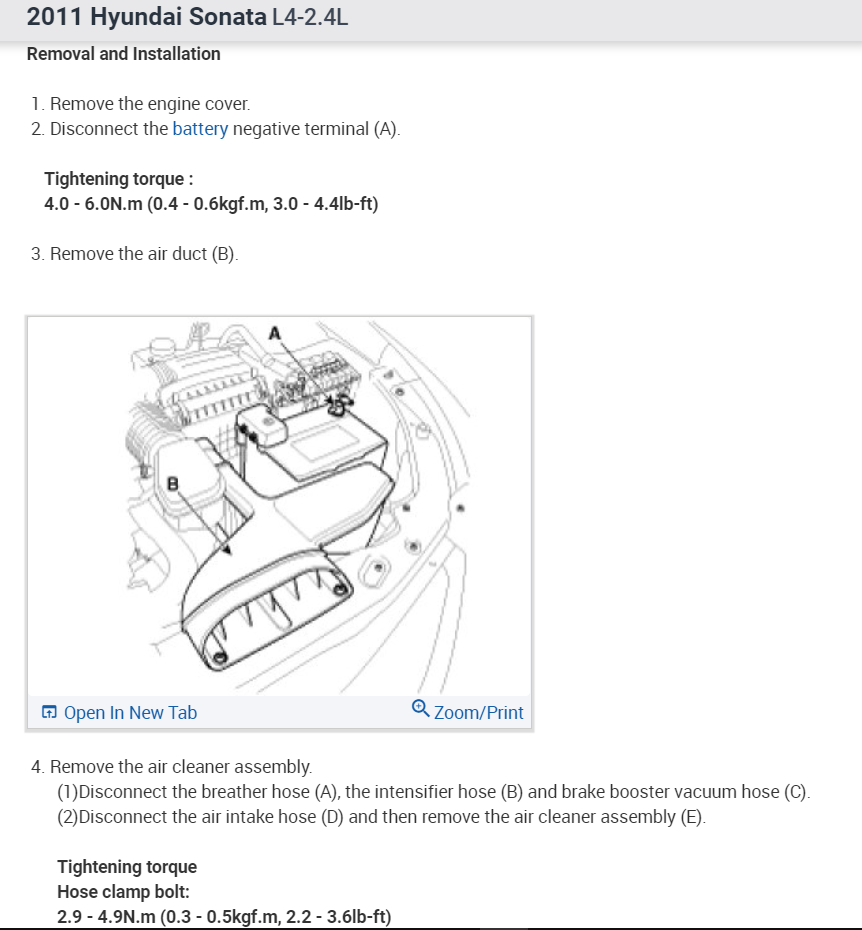 2011 Hyundai Sonata L4-2.4L

Removal and Installation

1. Remove the engine cover.
2. Disconnect the battery negative terminal (A).

Tightening torque :
4.0 - 6.0N.m (0.4 - 0.6kgf.m, 3.0 - 4.4lb-ft)

3. Remove the air duct (B).

A

B

Open In New Tab

Zoom/Print

4. Remove the air cleaner assembly.
(1)Disconnect the breather hose (A), the intensifier hose (B) and brake booster vacuum hose (C).
(2)Disconnect the air intake hose (D) and then remove the air cleaner assembly (E).

Tightening torque
Hose clamp bolt:
2.9 - 4.9N.m (0.3 - 0.5kgf.m, 2.2 - 3.6lb-ft)