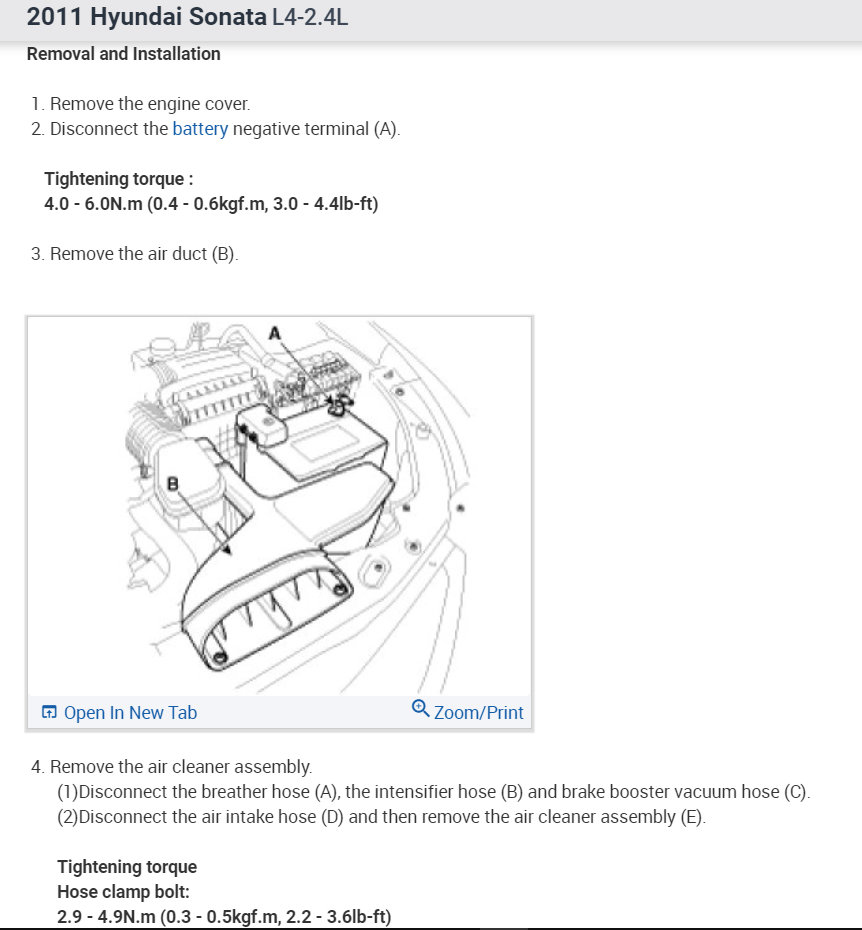 2011 Hyundai Sonata L4-2.4L

Removal and Installation

1. Remove the engine cover.
2. Disconnect the battery negative terminal (A).

Tightening torque :
4.0 - 6.0N.m (0.4 - 0.6kgf.m, 3.0 - 4.4lb-ft)

3. Remove the air duct (B).

A

B

Open In New Tab

Zoom/Print

4. Remove the air cleaner assembly.
(1)Disconnect the breather hose (A), the intensifier hose (B) and brake booster vacuum hose (C).
(2)Disconnect the air intake hose (D) and then remove the air cleaner assembly (E).

Tightening torque
Hose clamp bolt:
2.9 - 4.9N.m (0.3 - 0.5kgf.m, 2.2 - 3.6lb-ft)