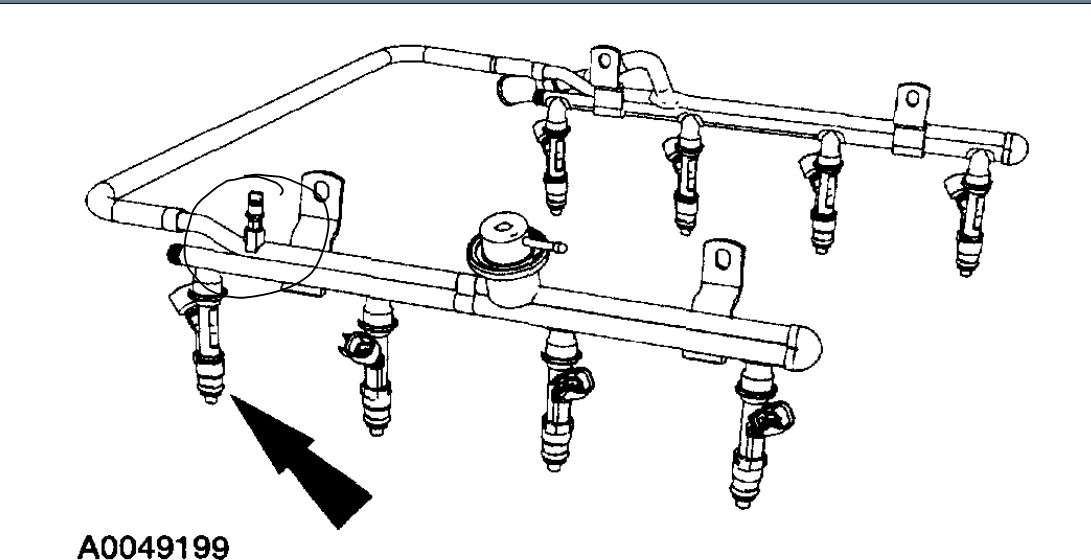 A0049199