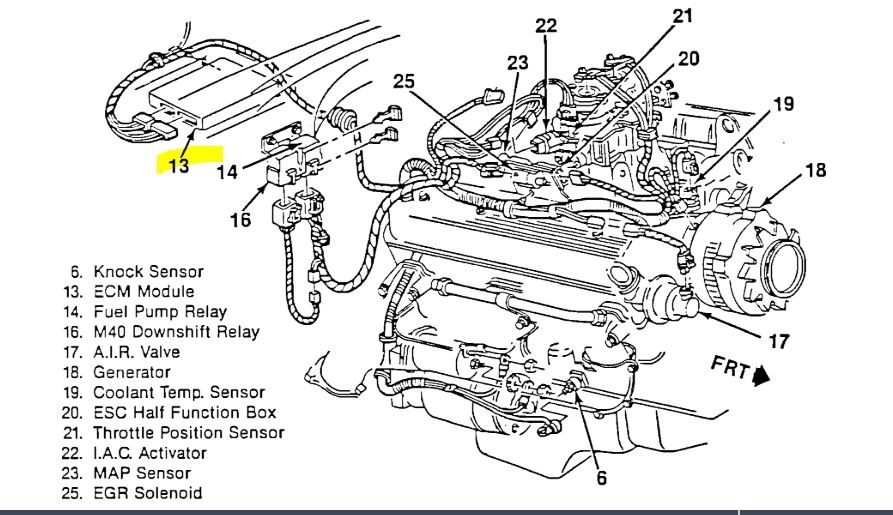 22
21
23
20
25
19
18
13
14
16
17
FRT
6

6. Knock Sensor
13. ECM Module
14. Fuel Pump Relay
16. M40 Downshift Relay
17. A.I.R. Valve
18. Generator
19. Coolant Temp. Sensor
20. ESC Half Function Box
21. Throttle Position Sensor
22. I.A.C. Activator
23. MAP Sensor
25. EGR Solenoid