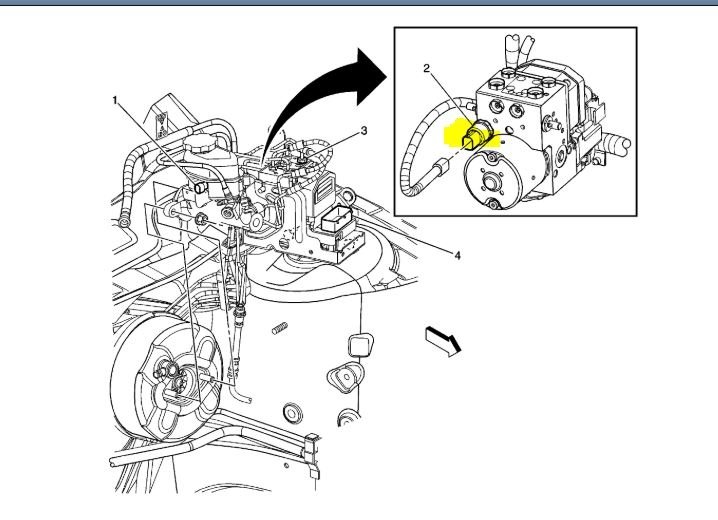 1
2
3
4