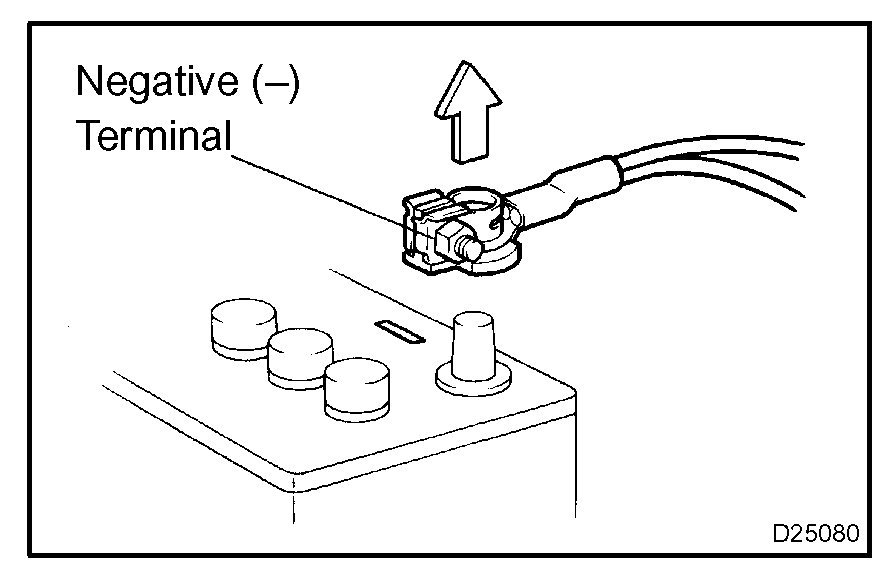 Negative (–)
Terminal

D25080